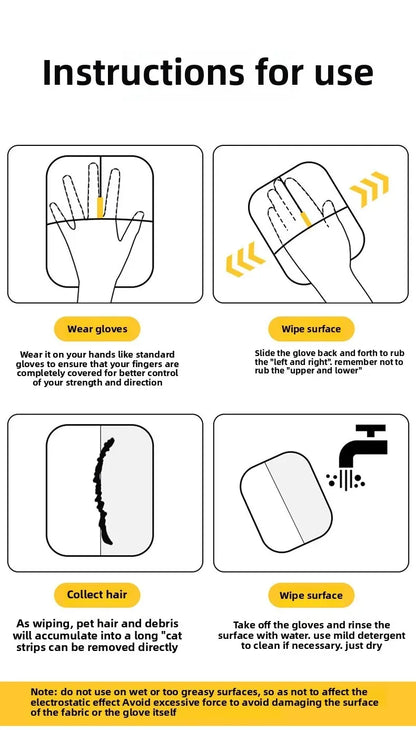 Instructions for use

Wear gloves

Wear it on your hands like standard gloves to ensure that your fingers are completely covered for better control of your strength and direction

Wipe surface

Slide the glove back and forth to rub the "left and right". remember not to rub the "upper and lower"

Collect hair

As wiping, pet hair and debris will accumulate into a long "cat strips can be removed directly

Wipe surface

Take off the gloves and rinse the surface with water. use mild detergent to clean if necessary. just dry

Note: do not use on wet or too greasy surfaces, so as not to affect the electrostatic effect Avoid excessive force to avoid damaging the surface of the fabric or the glove itself