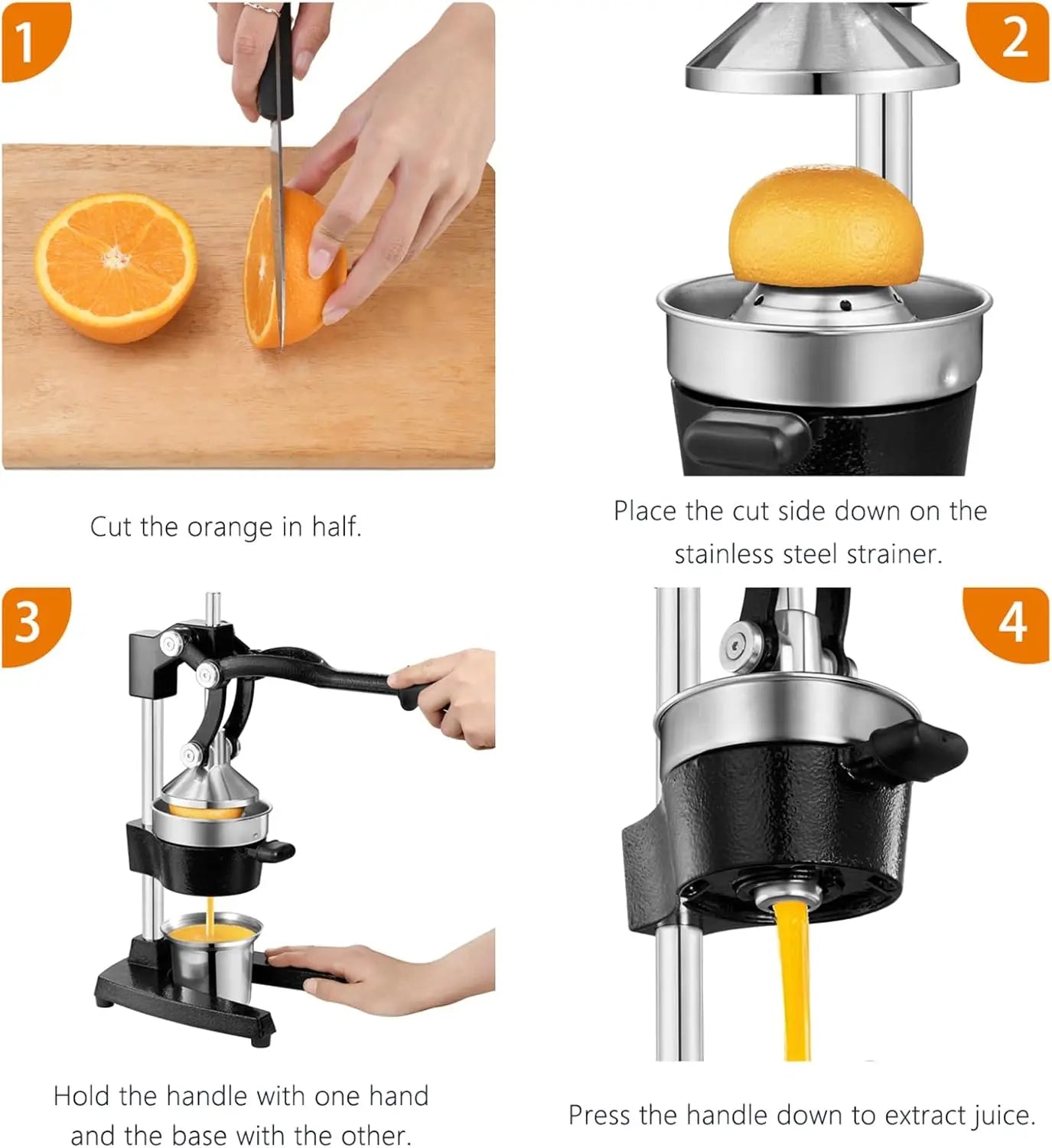 1

Cut the orange in half.

2

Place the cut side down on the stainless steel strainer.

3

Hold the handle with one hand and the base with the other.

4

Press the handle down to extract juice.