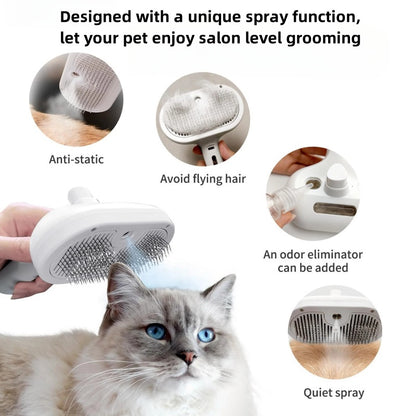 Designed with a unique spray function, let your pet enjoy salon level grooming

Anti-static

Avoid flying hair

An odor eliminator can be added

Quiet spray