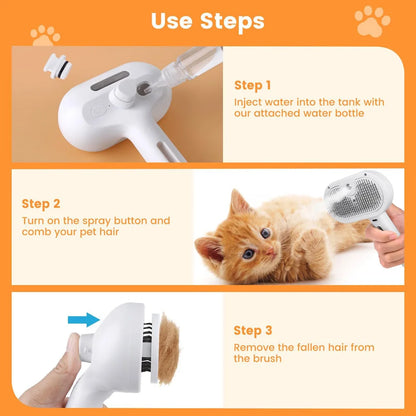 Use Steps

Step 1
Inject water into the tank with our attached water bottle

Step 2
Turn on the spray button and comb your pet hair

Step 3
Remove the fallen hair from the brush